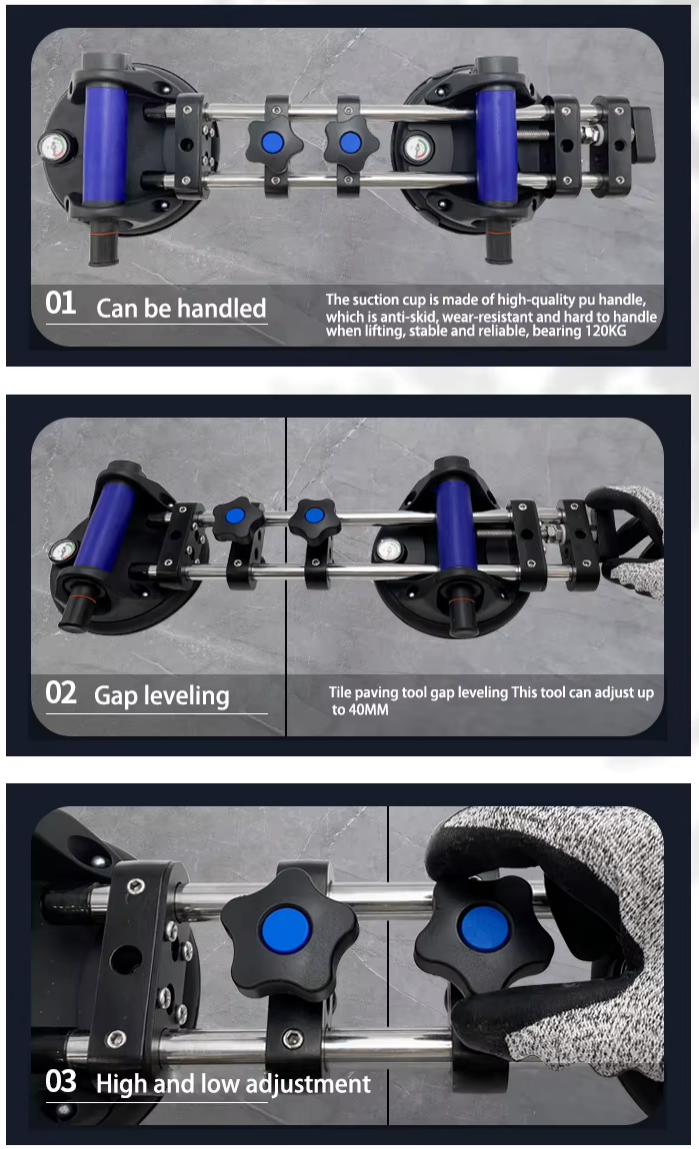 01 Can be handled

The suction cup is made of high-quality pu handle, which is anti-skid, wear-resistant and hard to handle when lifting, stable and reliable, bearing 120KG

02 Gap leveling

Tile paving tool gap leveling This tool can adjust up to 40MM

03 High and low adjustment