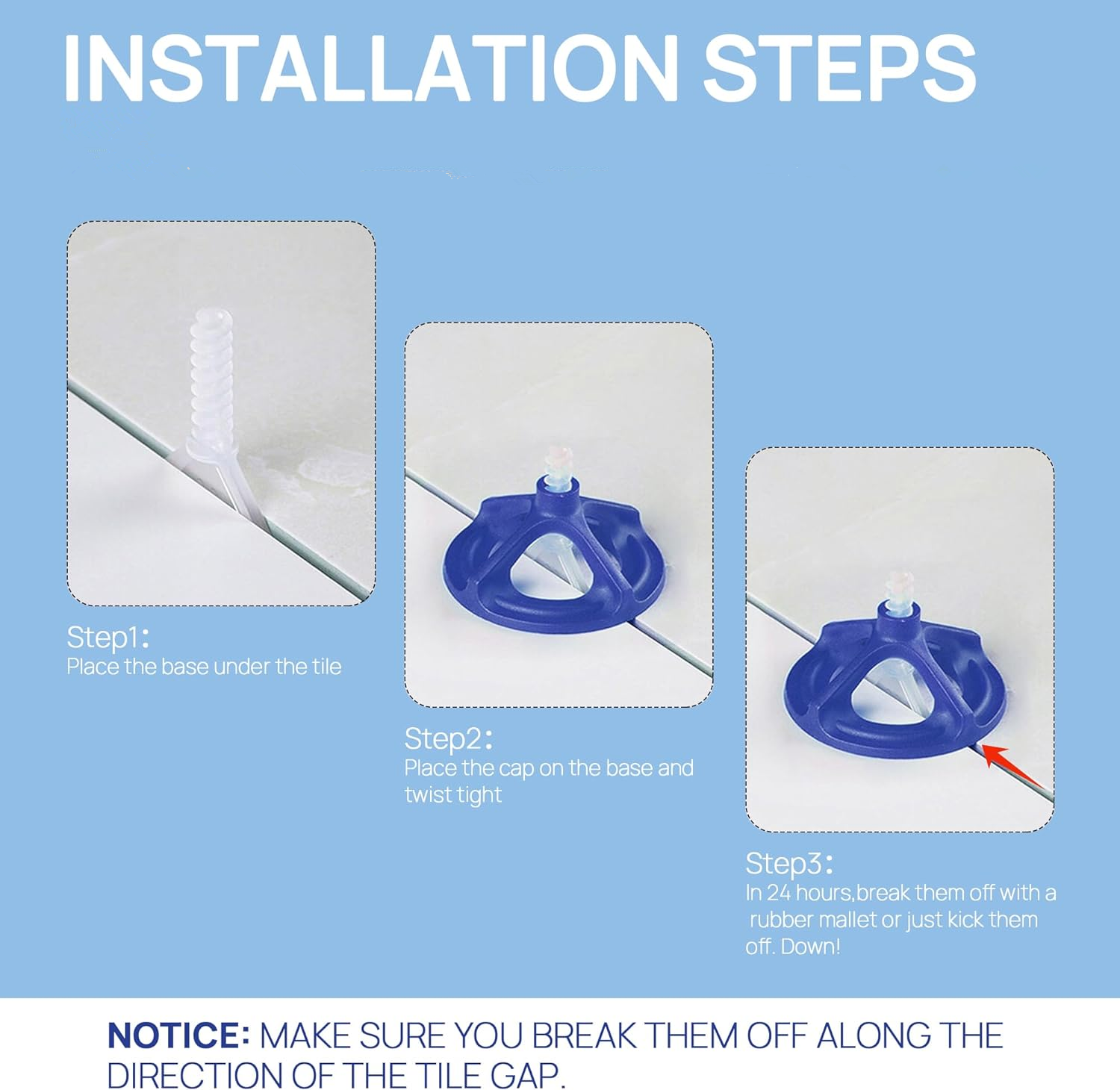 INSTALLATION STEPS

Step1:
Place the base under the tile

Step2:
Place the cap on the base and twist tight

Step3:
In 24 hours,break them off with a rubber mallet or just kick them off. Down!

NOTICE: MAKE SURE YOU BREAK THEM OFF ALONG THE DIRECTION OF THE TILE GAP.